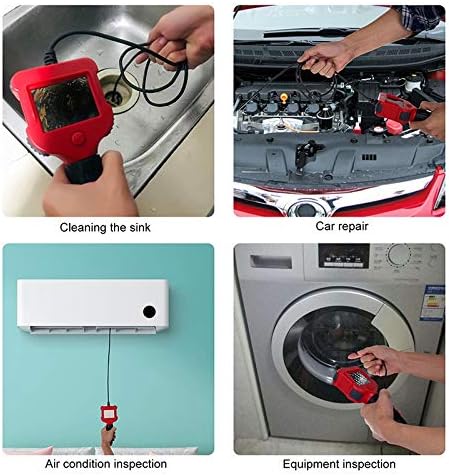 Cleaning the sink

Car repair

Air condition inspection

Equipment inspection